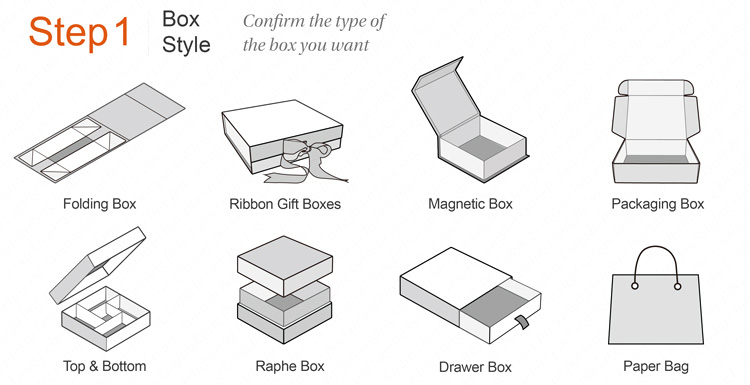 Step 1 Box Style Confirm the type of the box you want

Folding Box
Ribbon Gift Boxes
Magnetic Box
Packaging Box

Top & Bottom
Raphe Box
Drawer Box
Paper Bag